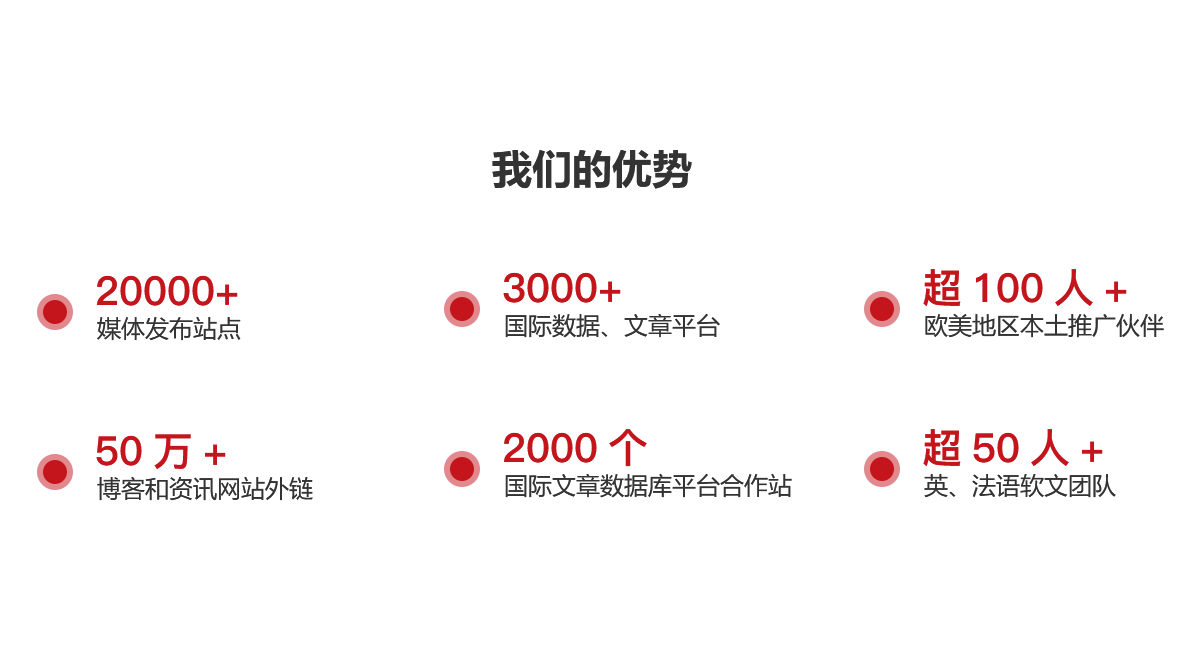 我们的优势

20000+
媒体发布站点

3000+
国际数据、文章平台

超100人+
欧美地区本土推广伙伴

50万+
博客和资讯网站外链

2000个
国际文章数据库平台合作站

超50人+
英、法语软文团队